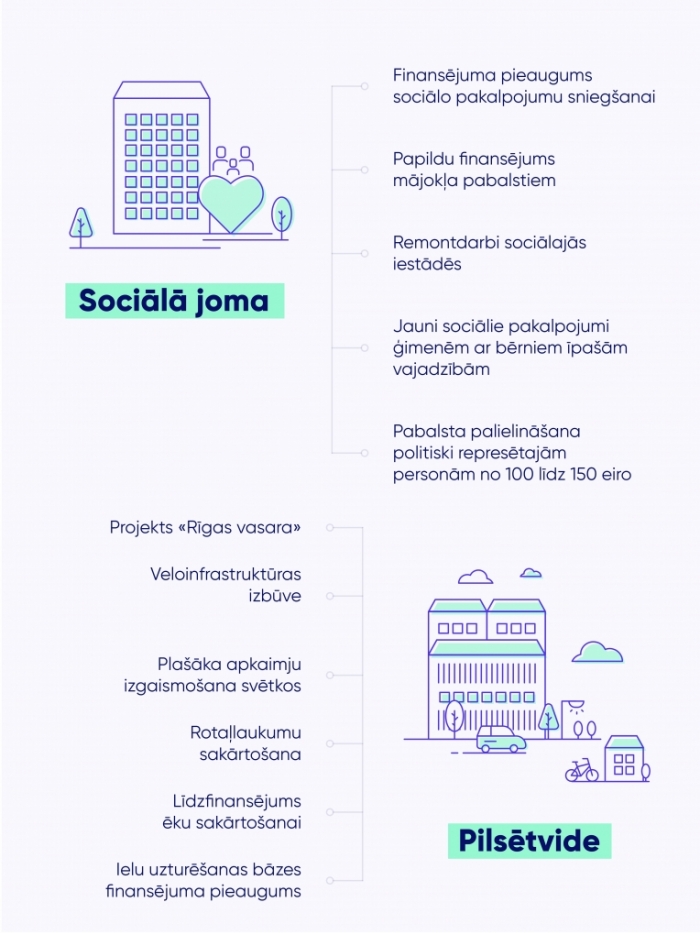 Sociālā joma

Finansējuma pieaugums sociālo pakalpojumu sniegšanai

Papildu finansējums mājokļa pabalstiem

Remontdarbi sociālajās iestādēs

Jauni sociālie pakalpojumi ģimenēm ar bērniem īpašām vajadzībām

Pabalsta palielināšana politiski represētajām personām no 100 līdz 150 eiro

Projekts «Rīgas vasara»

Veloinfrastruktūras izbūve

Plašāka apkaimju izgaismošana svētkos

Rotaļlaukumu sakārtošana

Līdzfinansējums ēku sakārtošanai

Ielu uzturēšanas bāzes finansējuma pieaugums

Pilsētvide